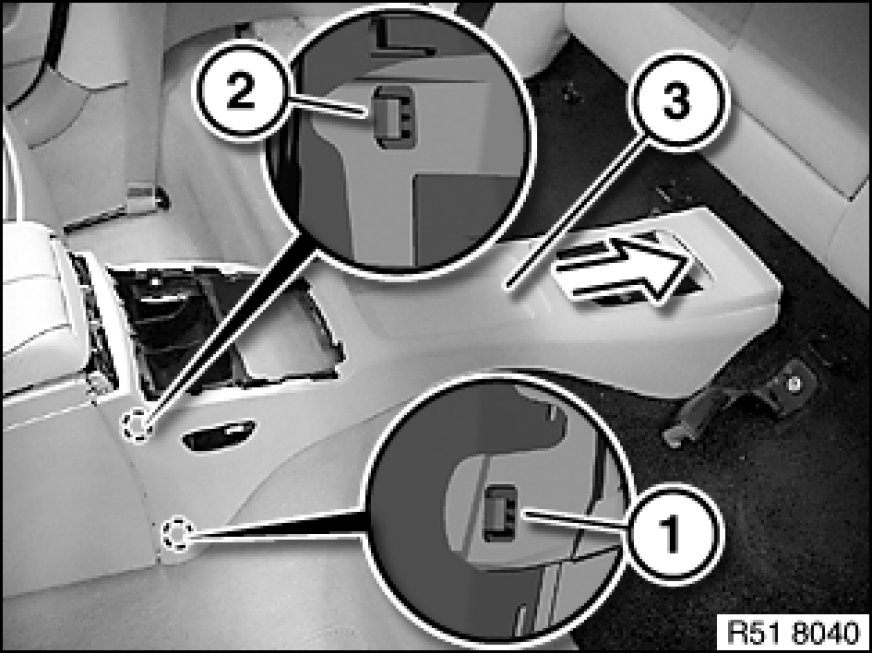 2
3
1
R51 8040