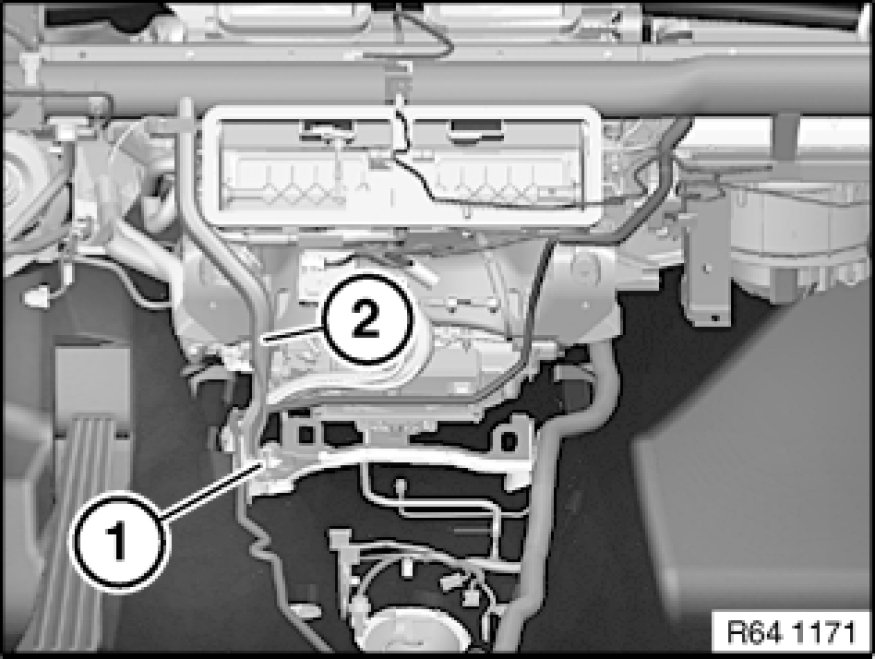 2
1
R64 1171