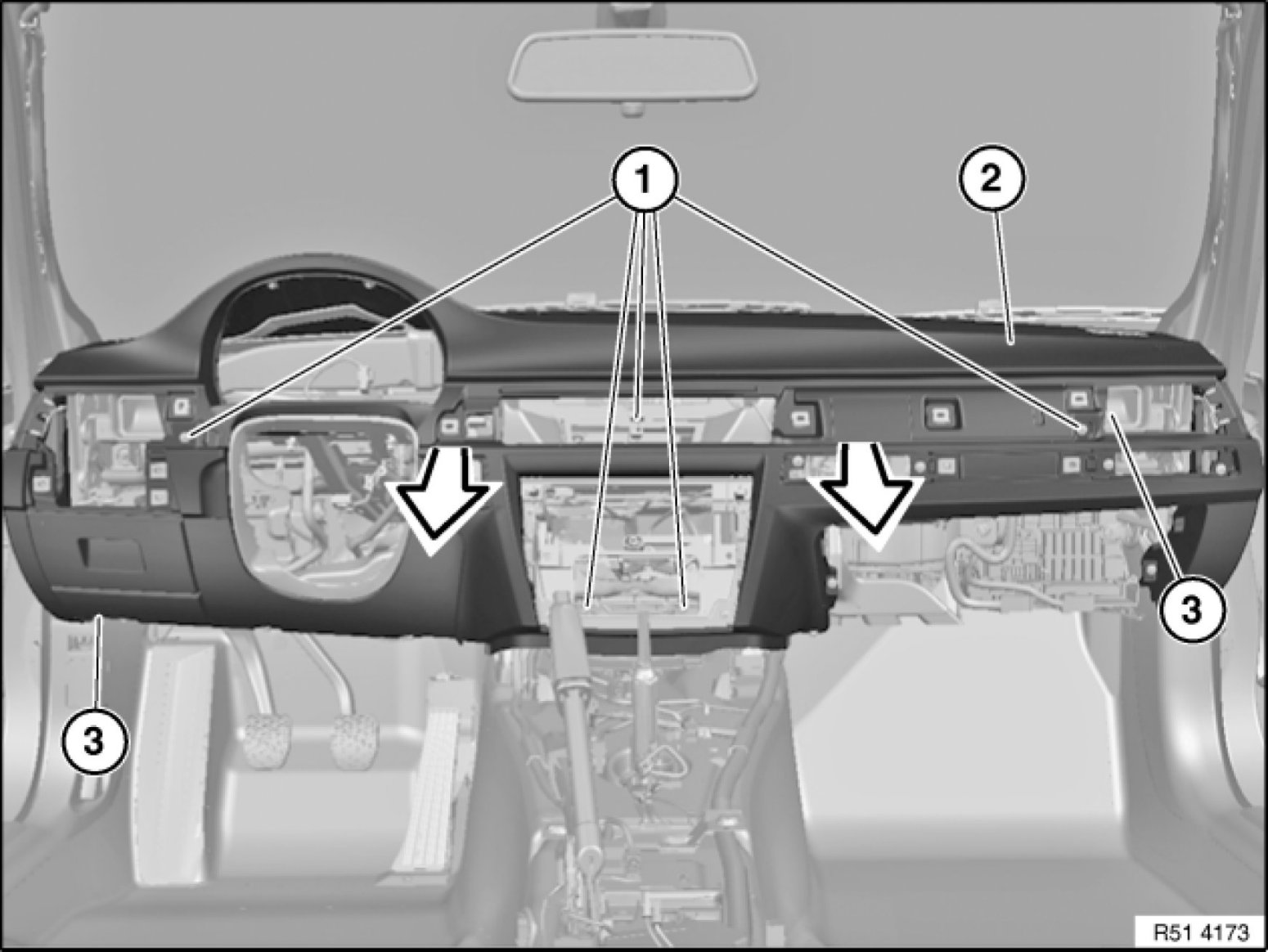 1
2
3
3
R51 4173