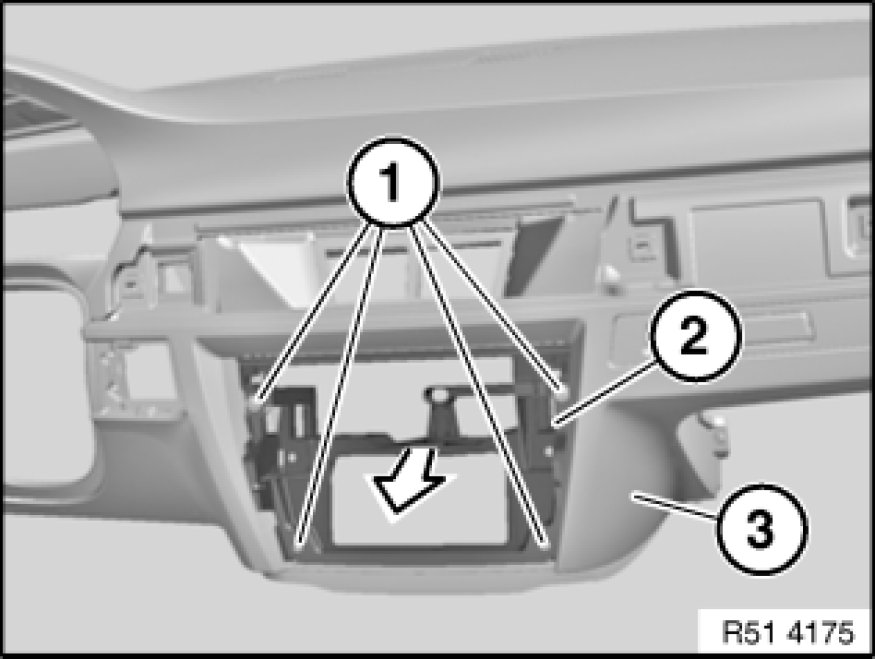 1
2
3
R51 4175