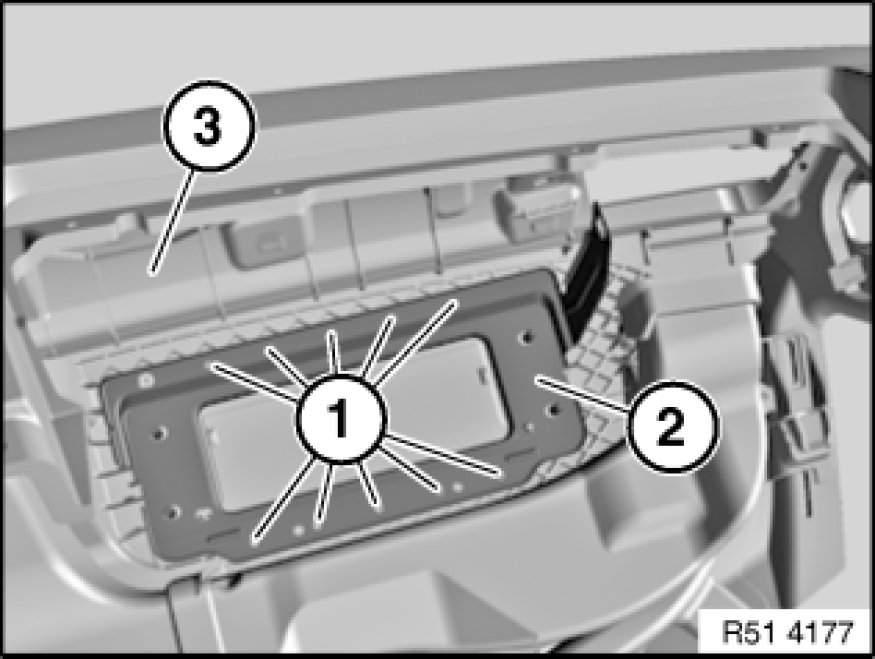 3
1
2
R51 4177