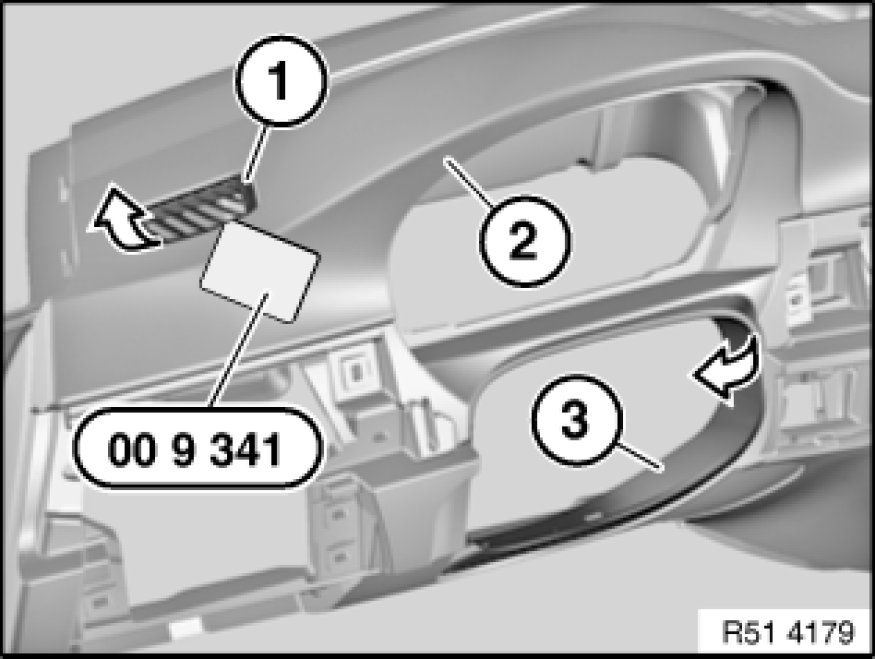 1
2
00 9 341
3
R51 4179