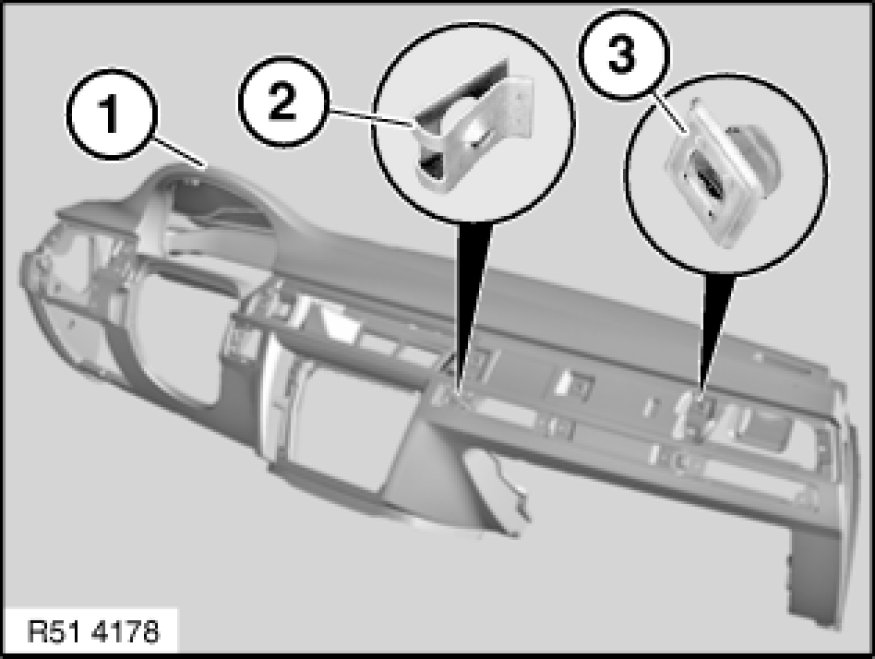 1
2
3
R51 4178