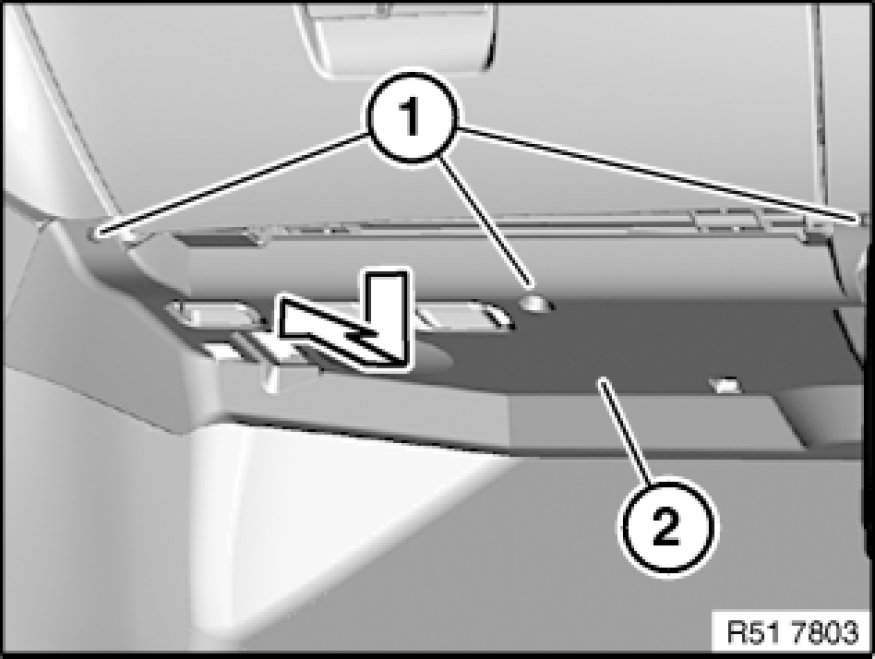 1
2
R51 7803