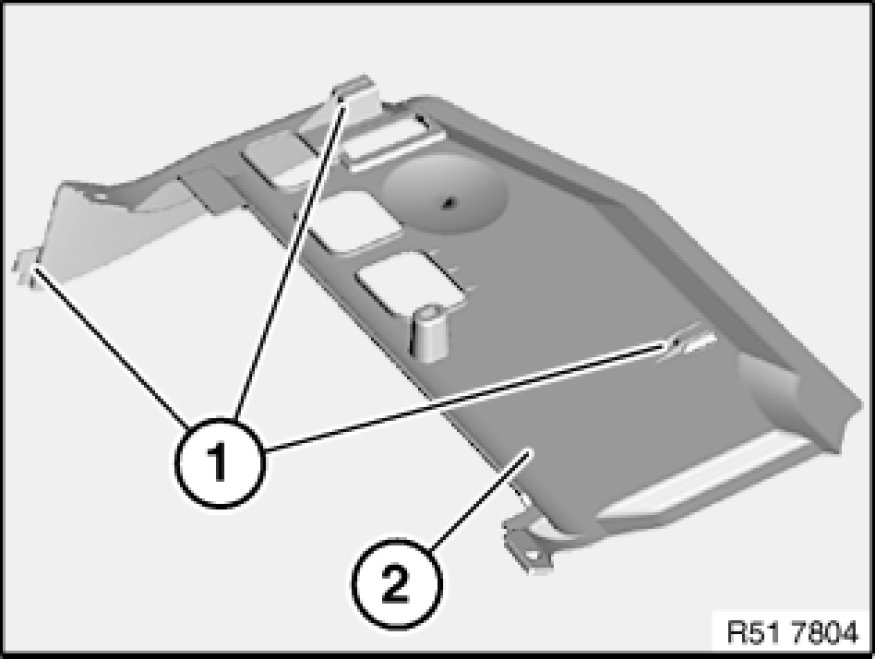 1
2
R51 7804