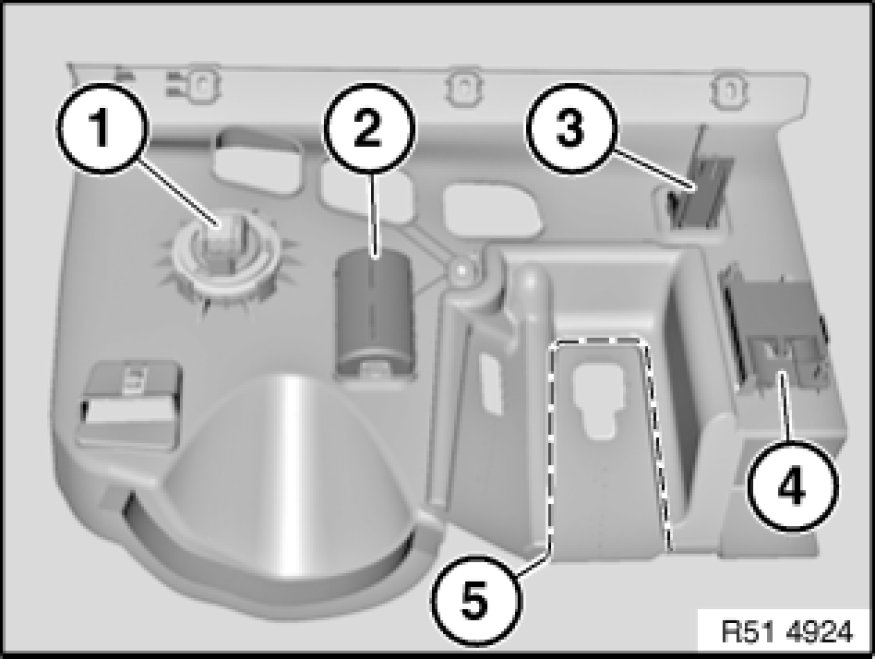 1
2
3
4
5
R51 4924