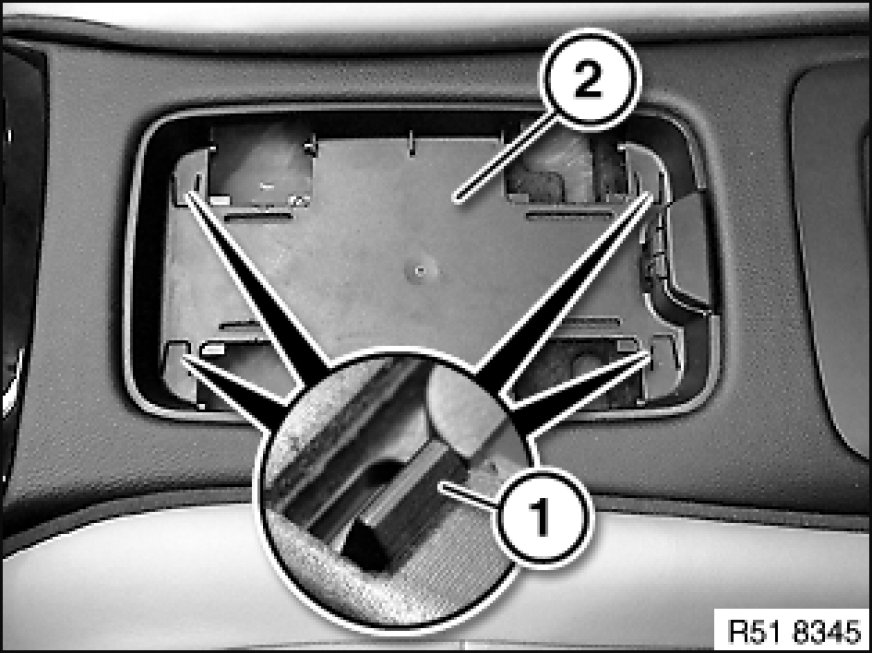 2
1
R51 8345