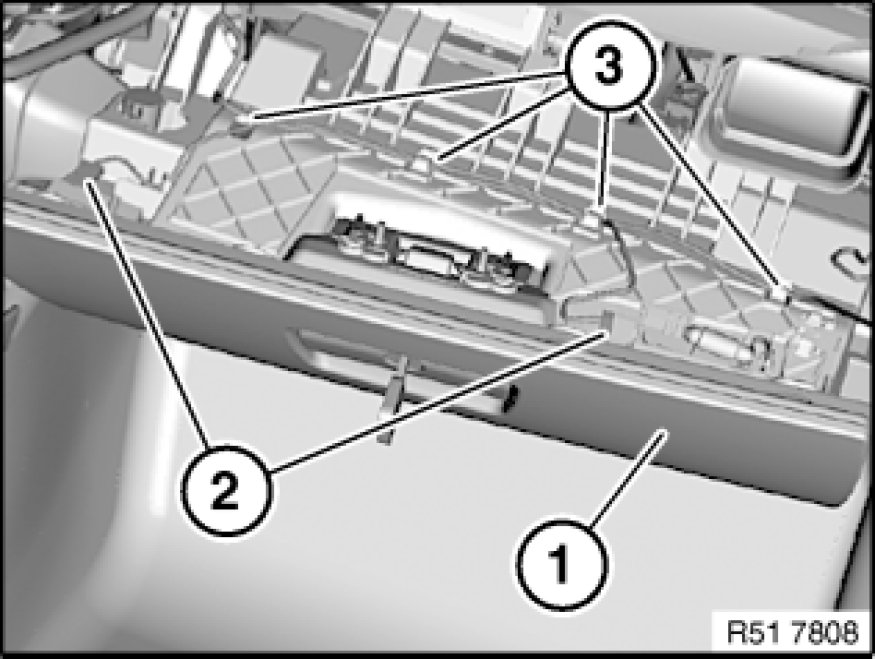 3
2
1
R51 7808