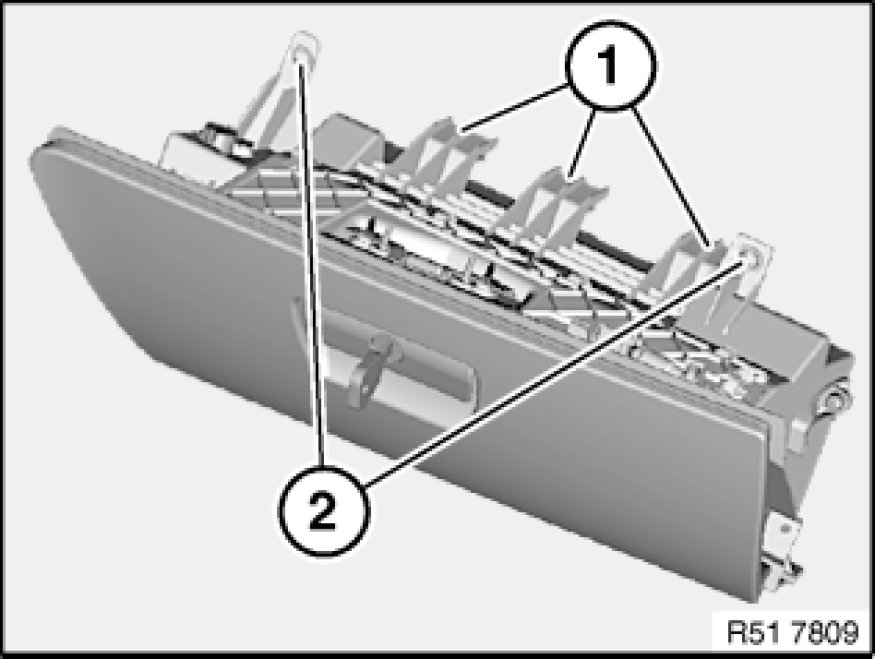 1

2

R51 7809