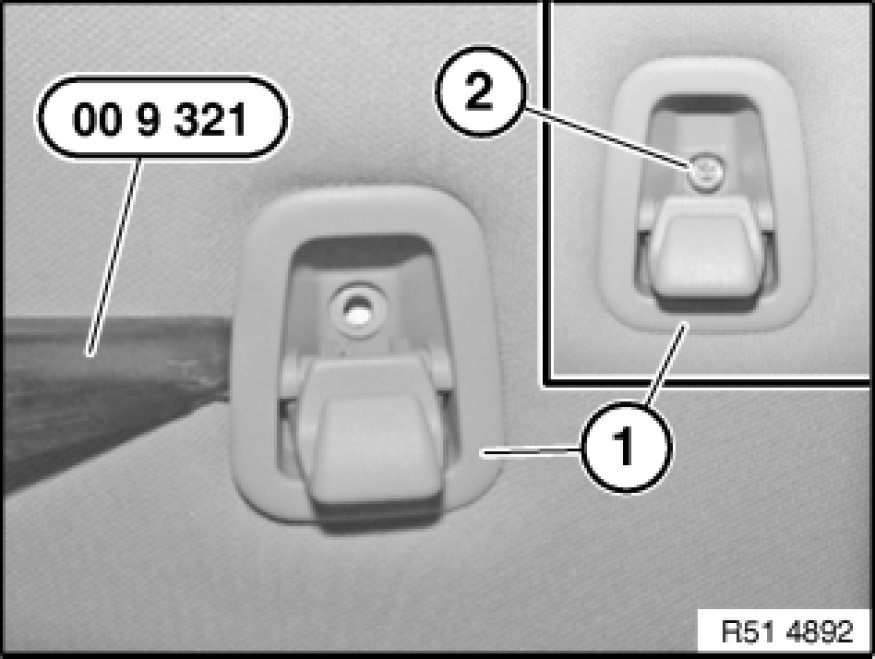 00 9 321

2

1

R51 4892