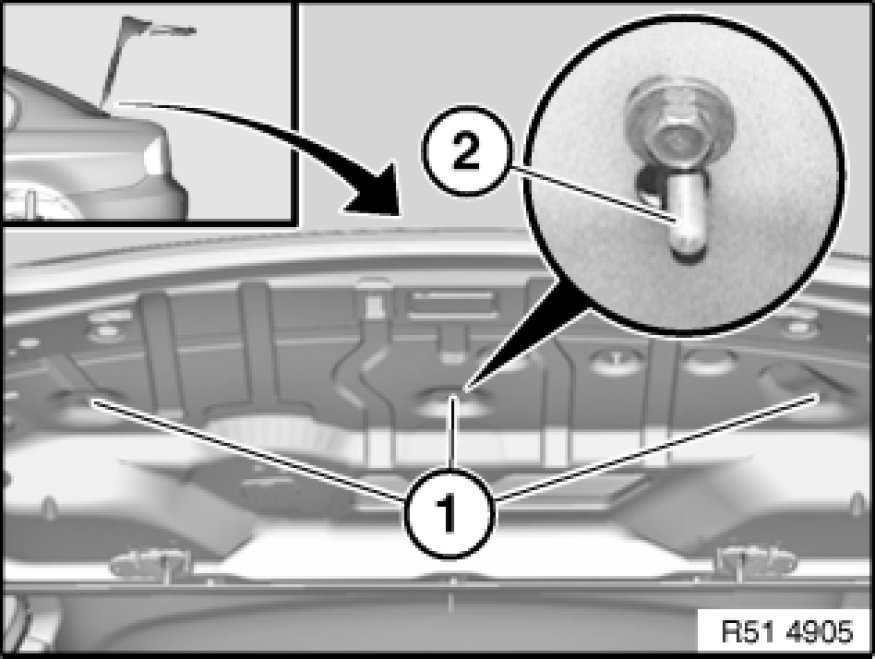 2

1

R51 4905