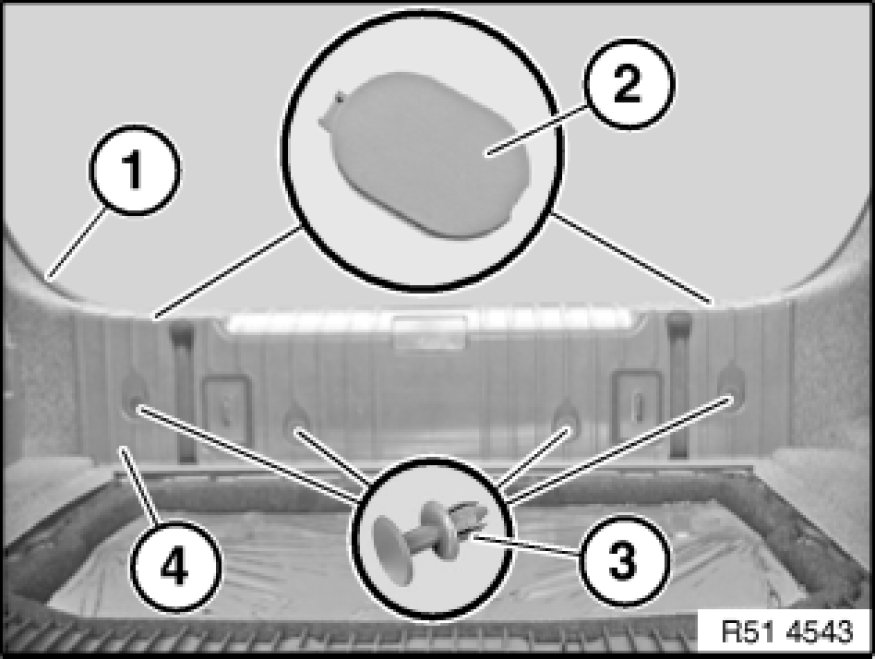 1
2
3
4
R51 4543