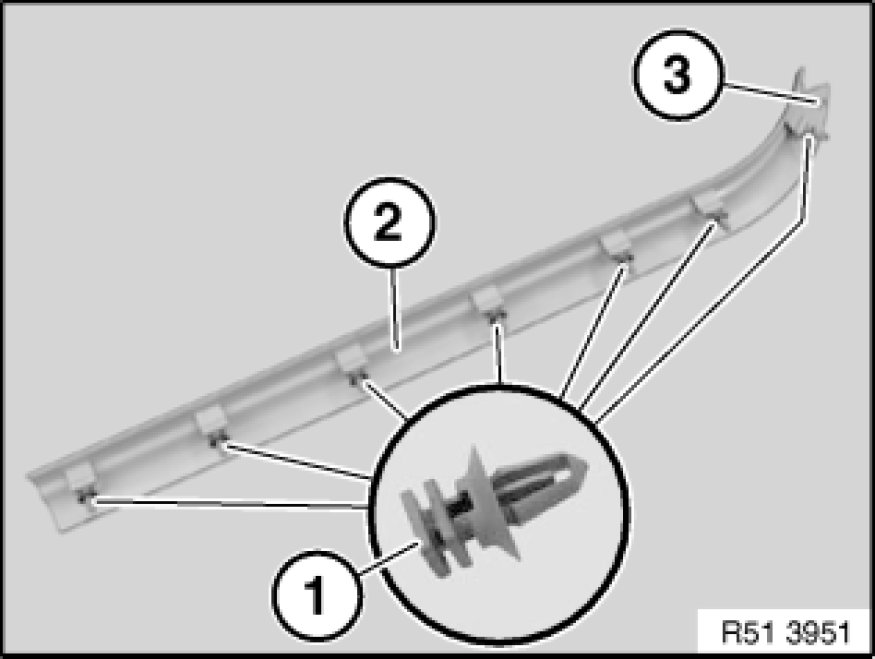 3
2
1
R51 3951