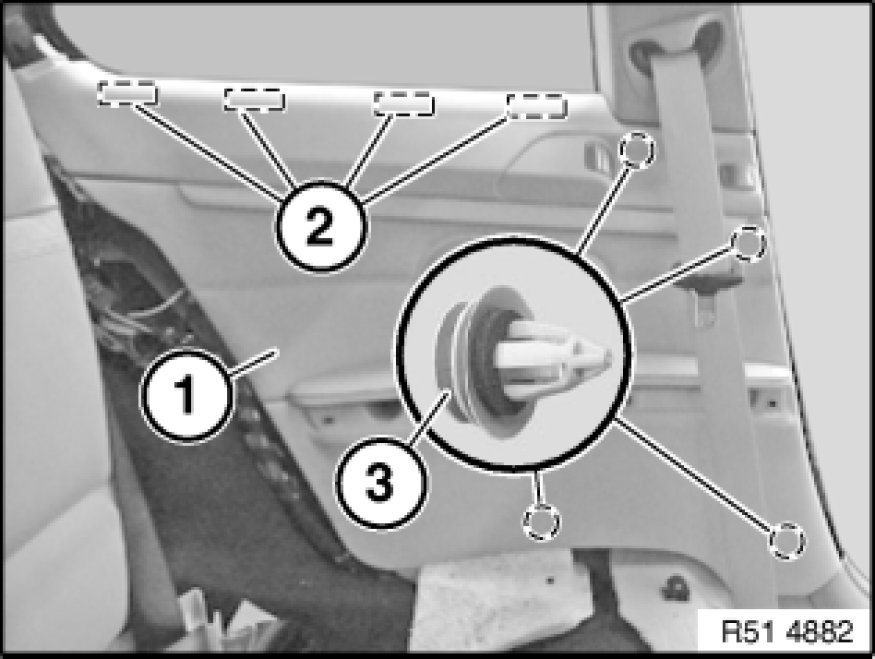 2
1
3
R51 4882