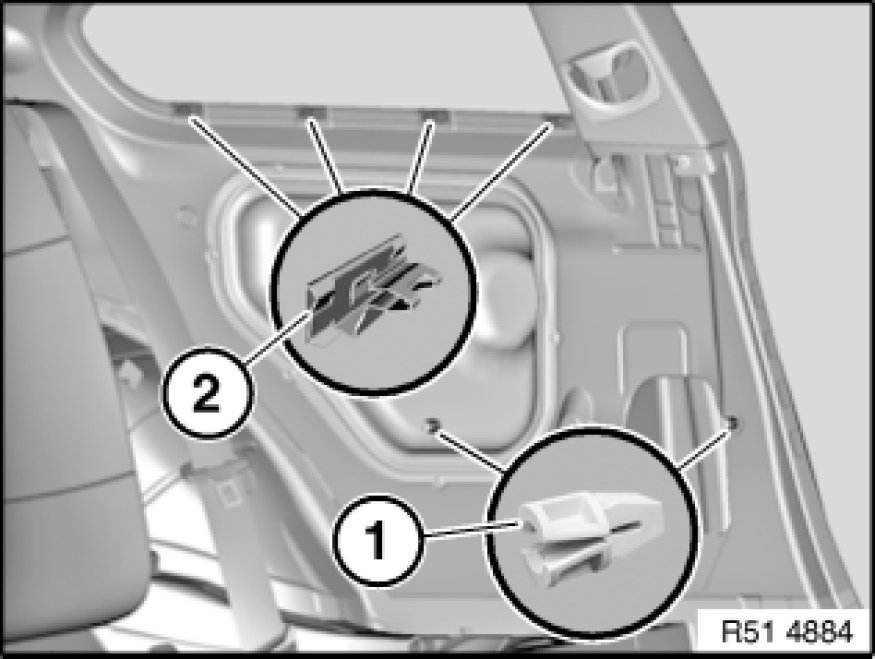 2
1
R51 4884