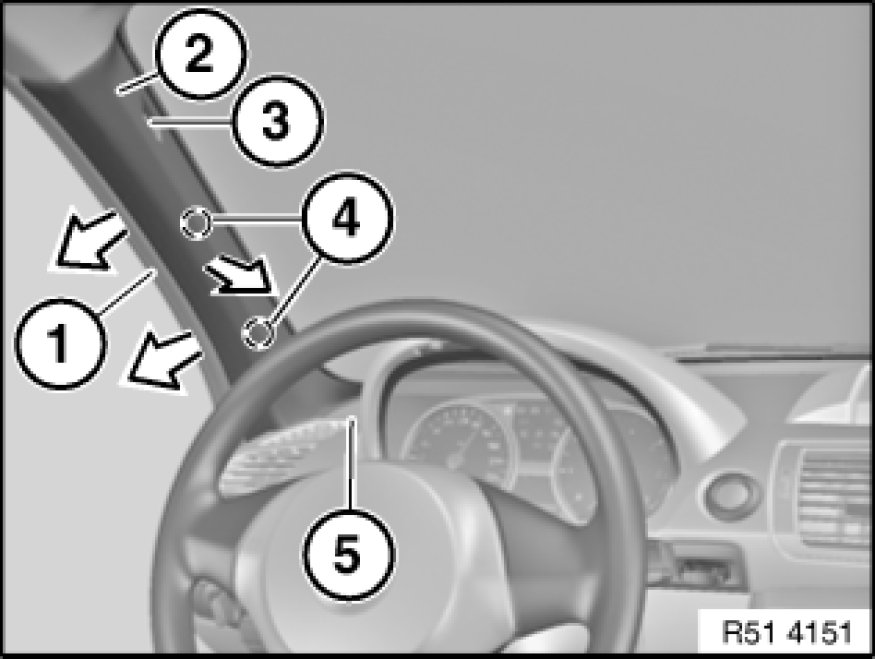 2
3
4
1
5
R51 4151