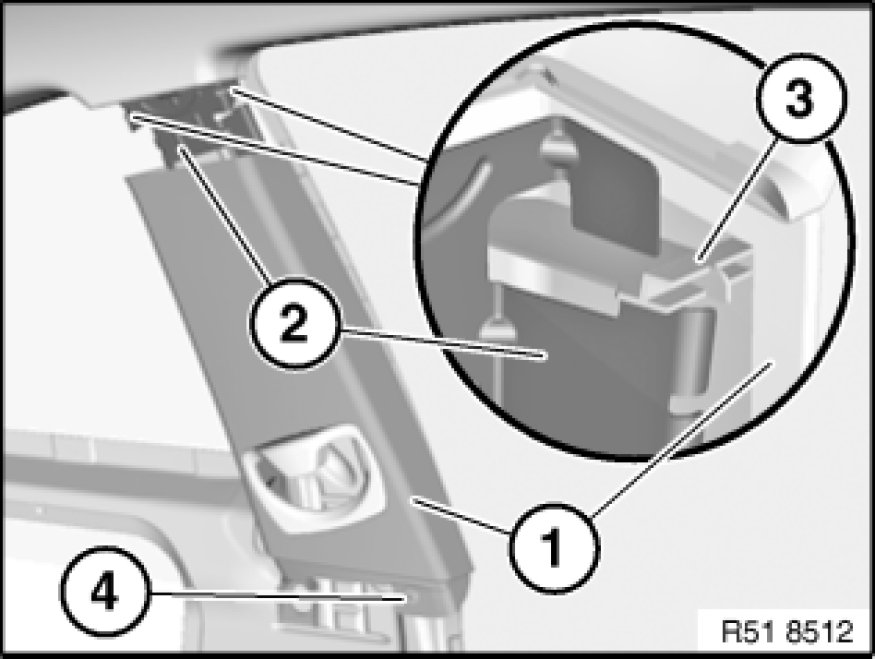 3
2
1
4
R51 8512