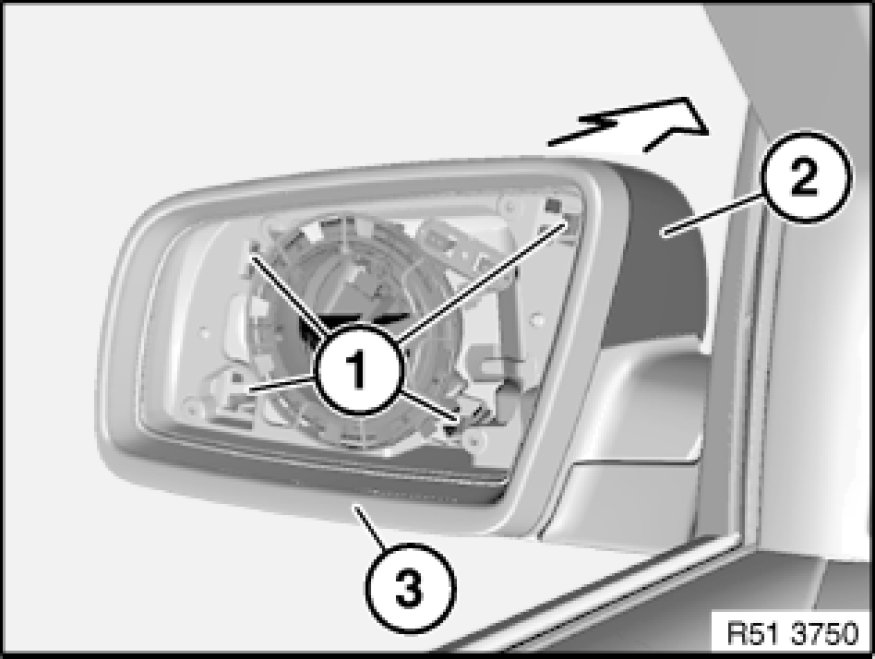 2
1
3
R51 3750