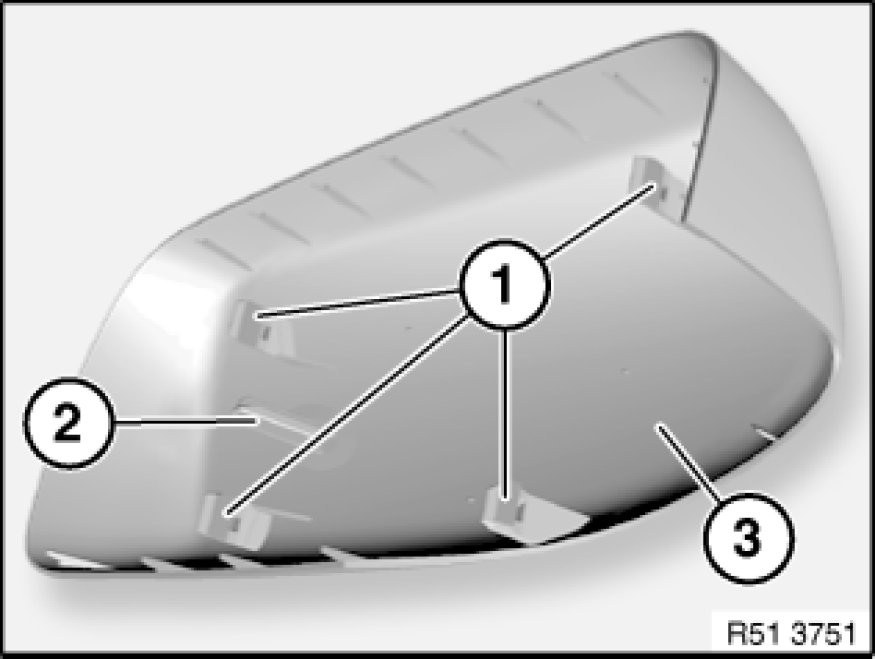 1
2
3
R51 3751