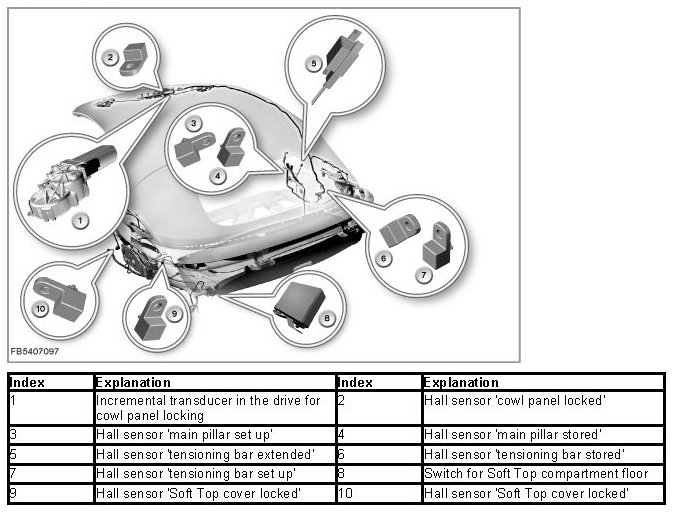 2

5

3

4

1

6

7

10

9

8

FB5407097

| Index | Explanation | Index | Explanation |
|---|---|---|---|
| 1 | Incremental transducer in the drive for cowl panel locking | 2 | Hall sensor 'cowl panel locked' |
| 3 | Hall sensor 'main pillar set up' | 4 | Hall sensor 'main pillar stored' |
| 5 | Hall sensor 'tensioning bar extended' | 6 | Hall sensor 'tensioning bar stored' |
| 7 | Hall sensor 'tensioning bar set up' | 8 | Switch for Soft Top compartment floor |
| 9 | Hall sensor 'Soft Top cover locked' | 10 | Hall sensor 'Soft Top cover locked' |