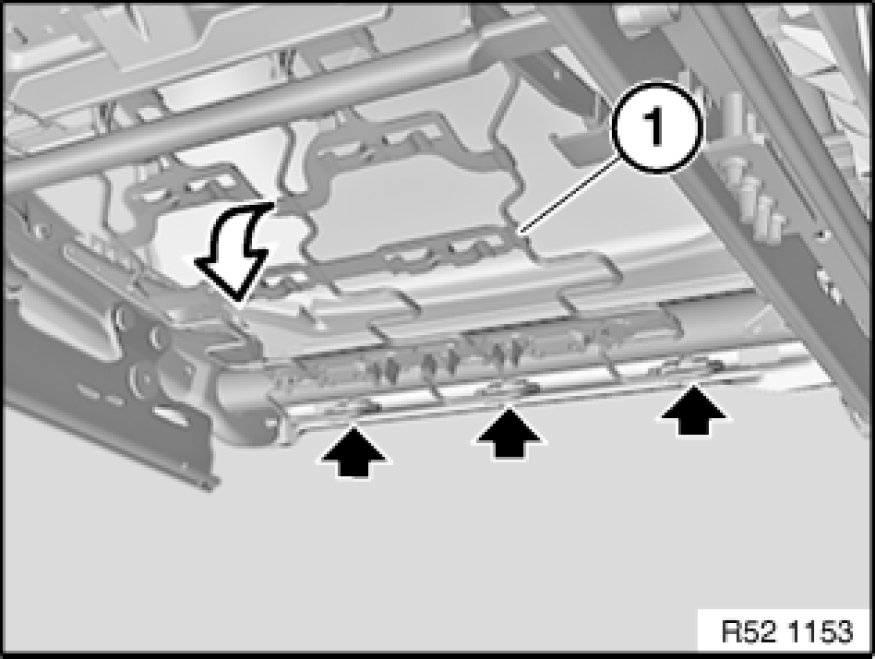 1

R52 1153