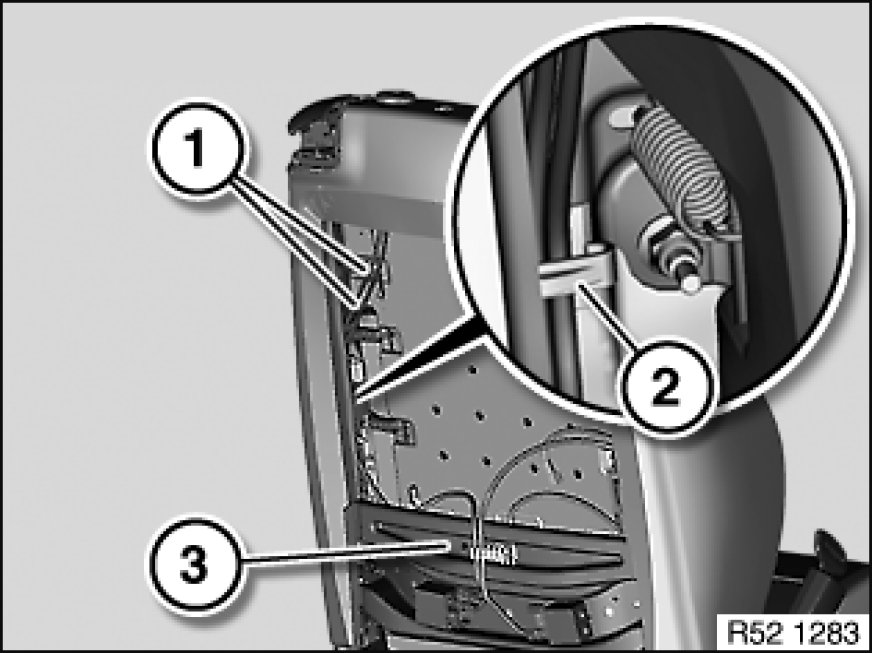 1
2
3
R52 1283