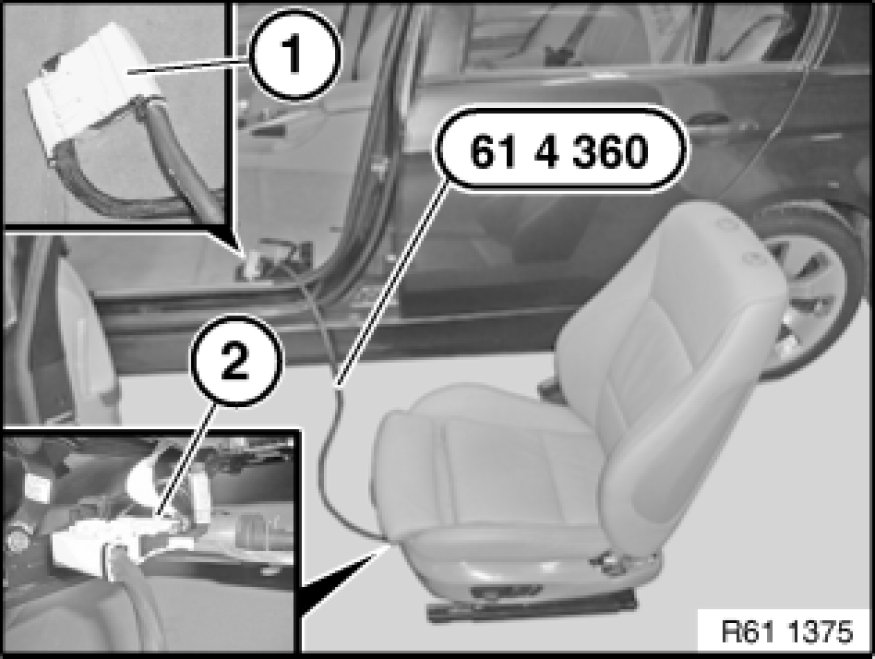 1

61 4 360

2

R61 1375