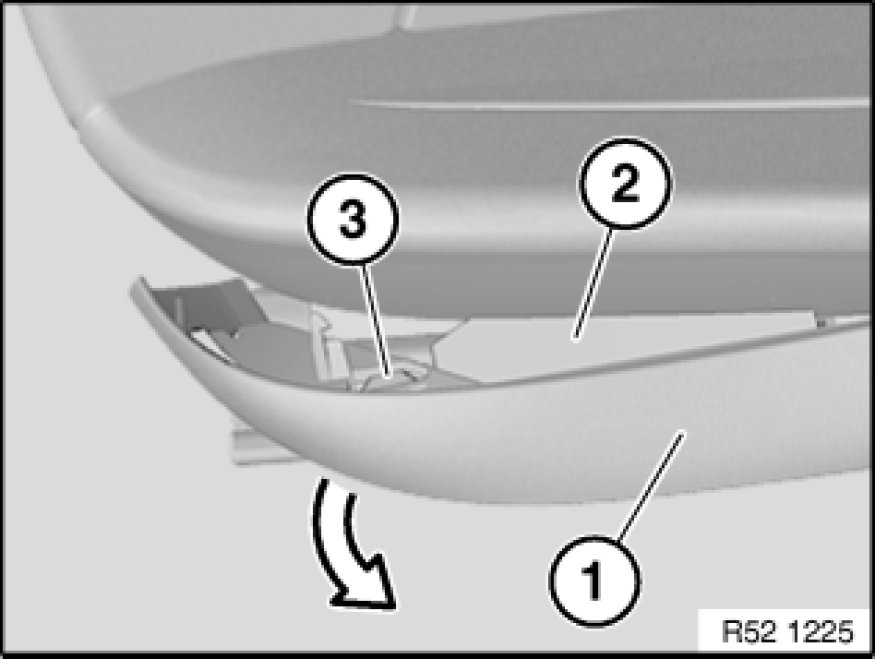 3
2
1
R52 1225