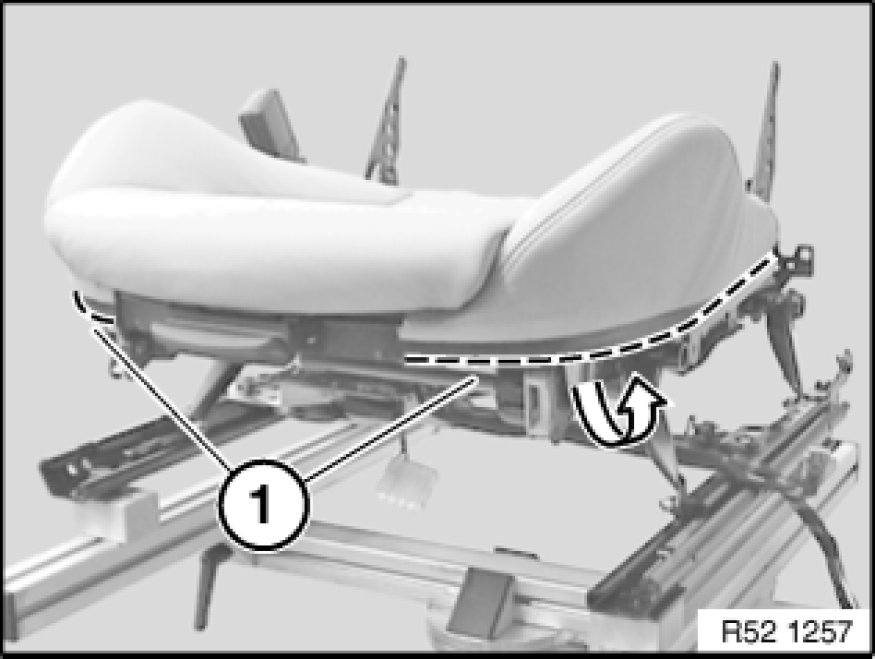 1

R52 1257