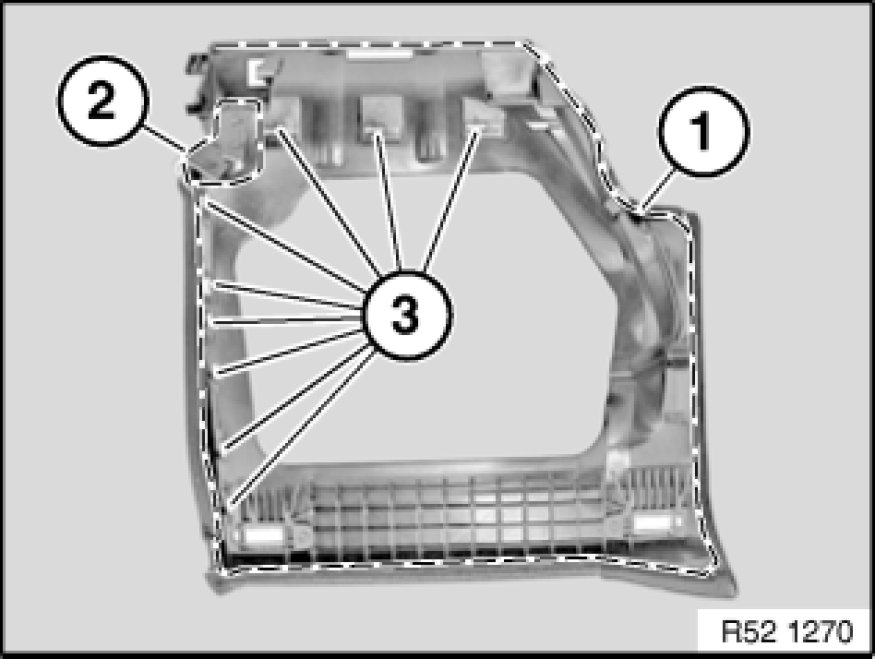 2
1
3
R52 1270