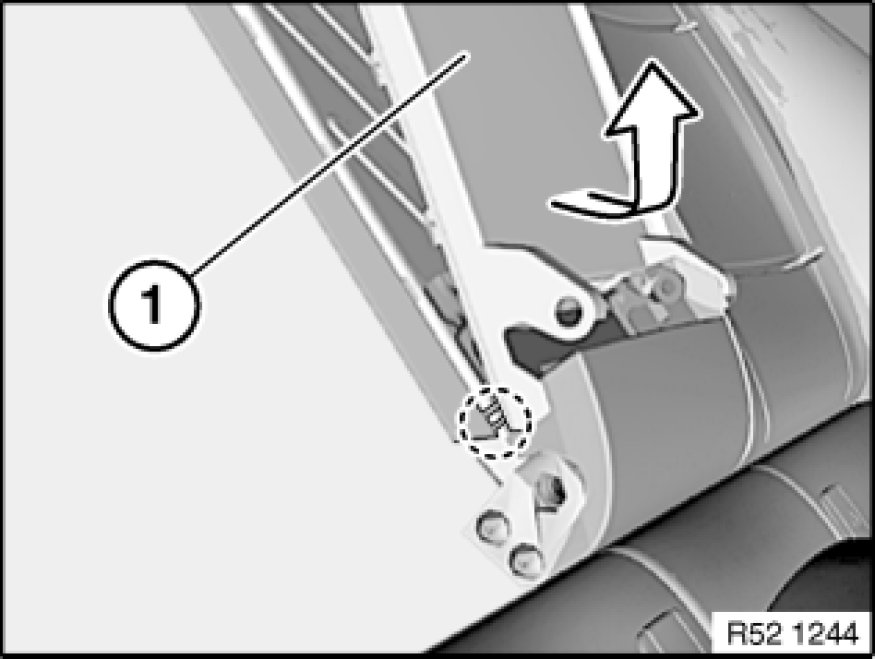 1

R52 1244