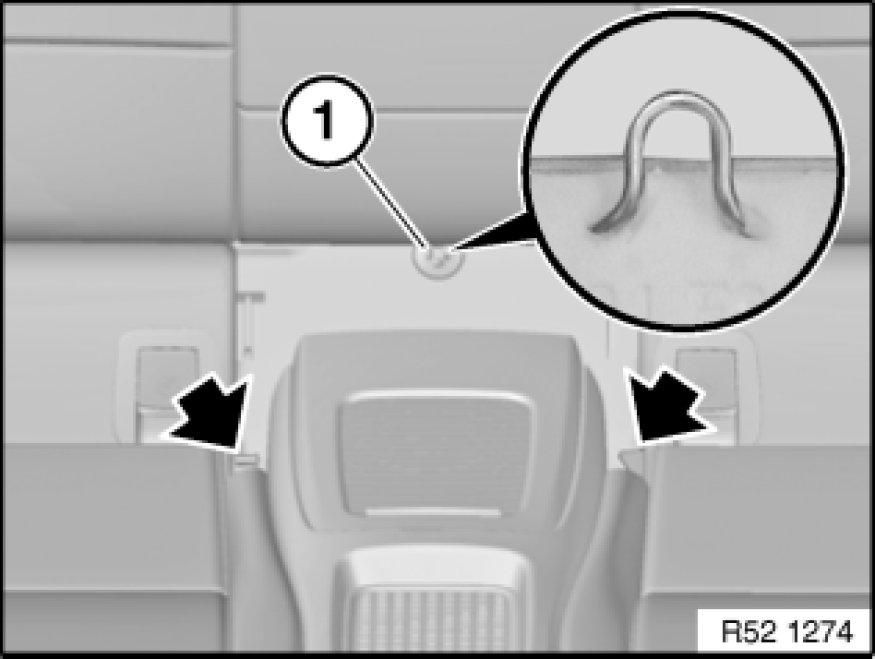 1

R52 1274