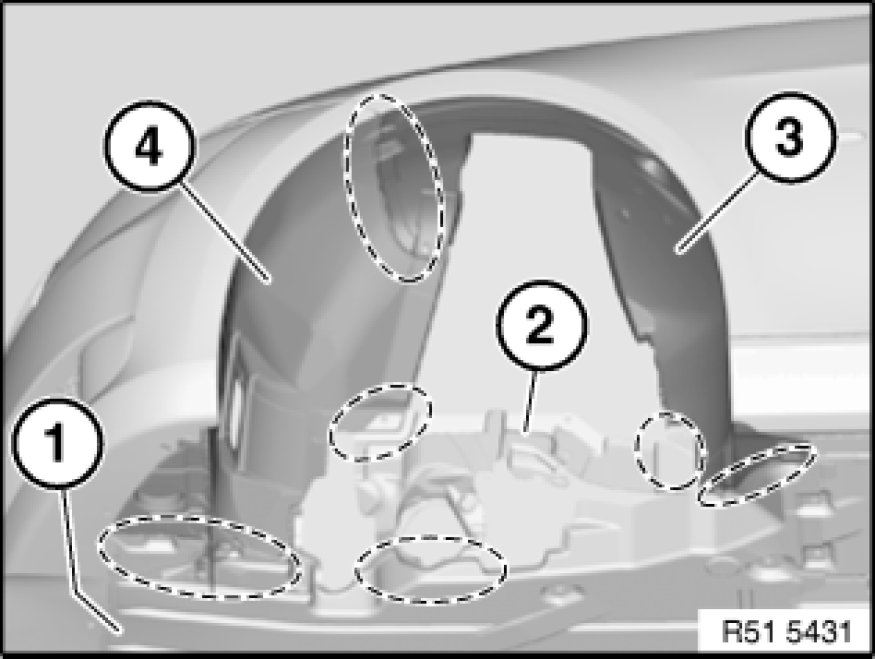 4
3
2
1
R51 5431