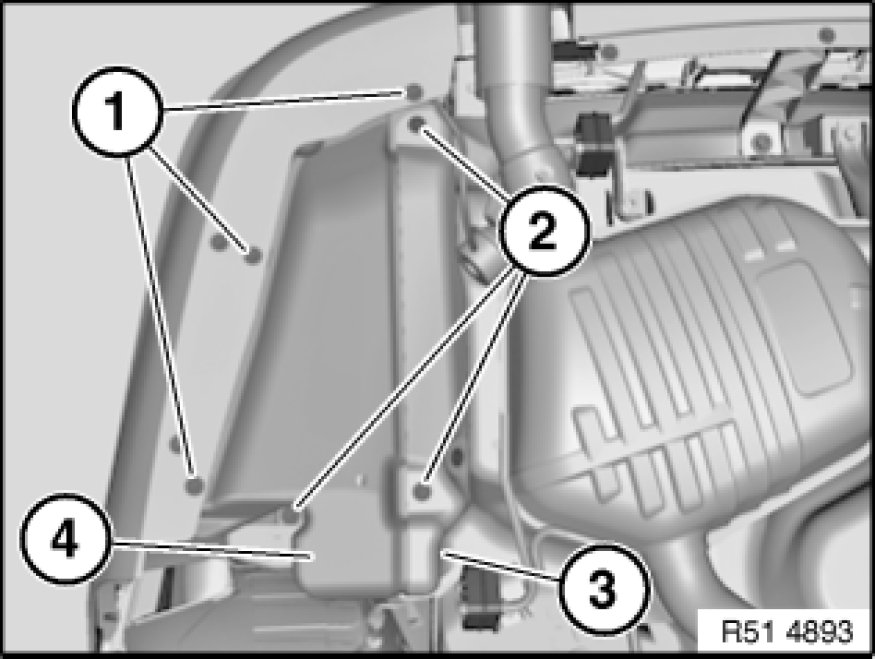 1
2
4
3
R51 4893