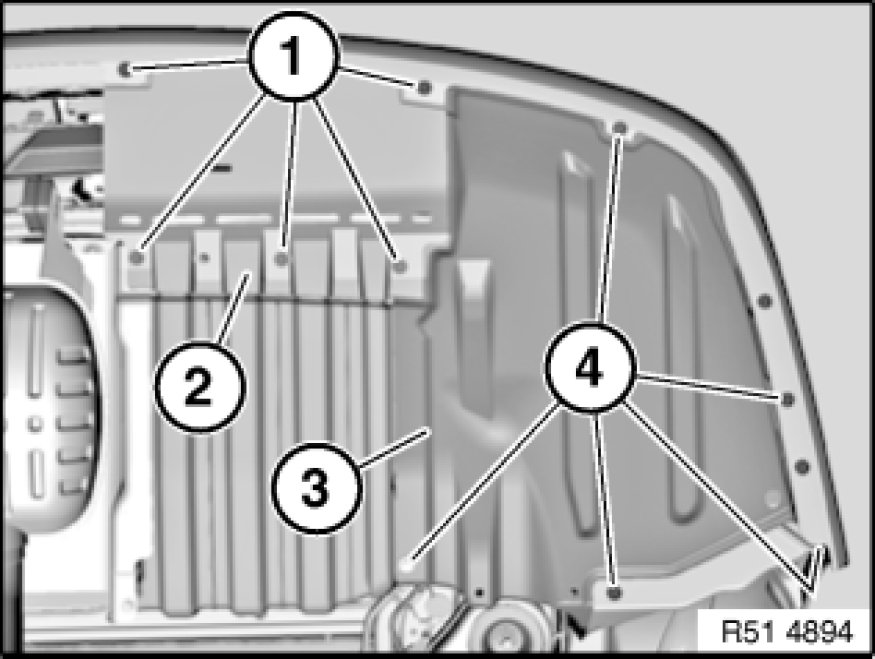 1
2
3
4
R51 4894