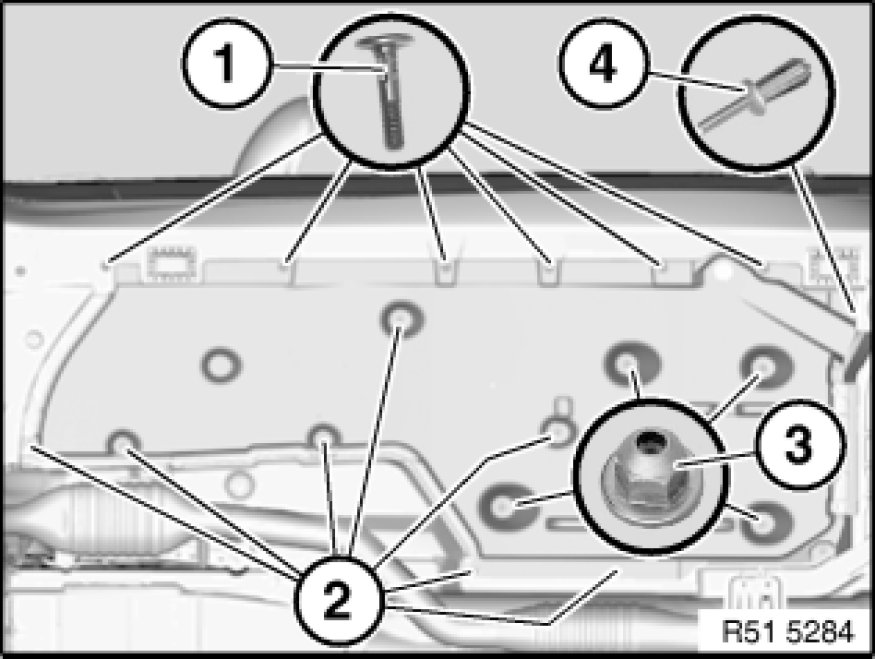 1
4
3
2
R51 5284