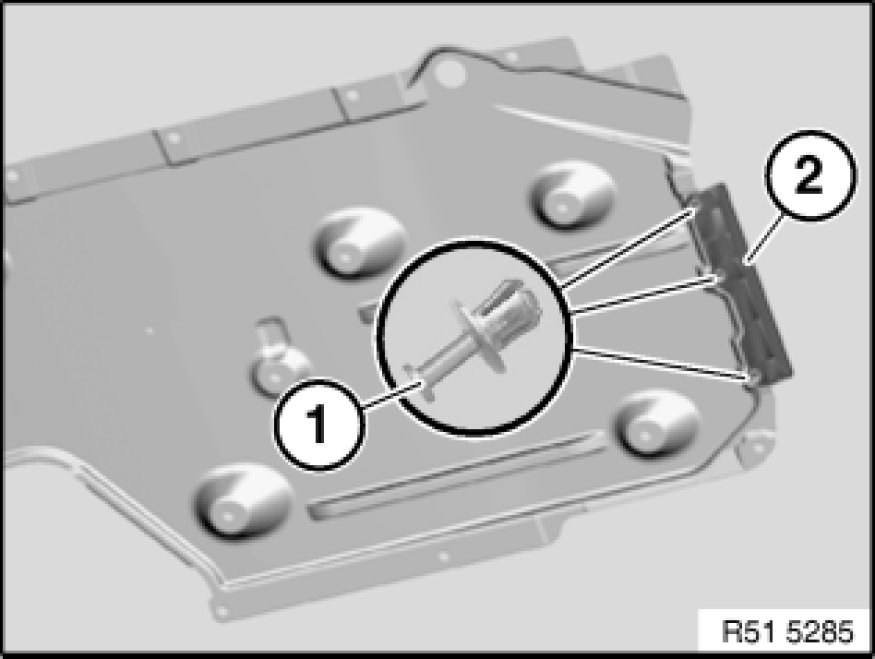 2

1

R51 5285