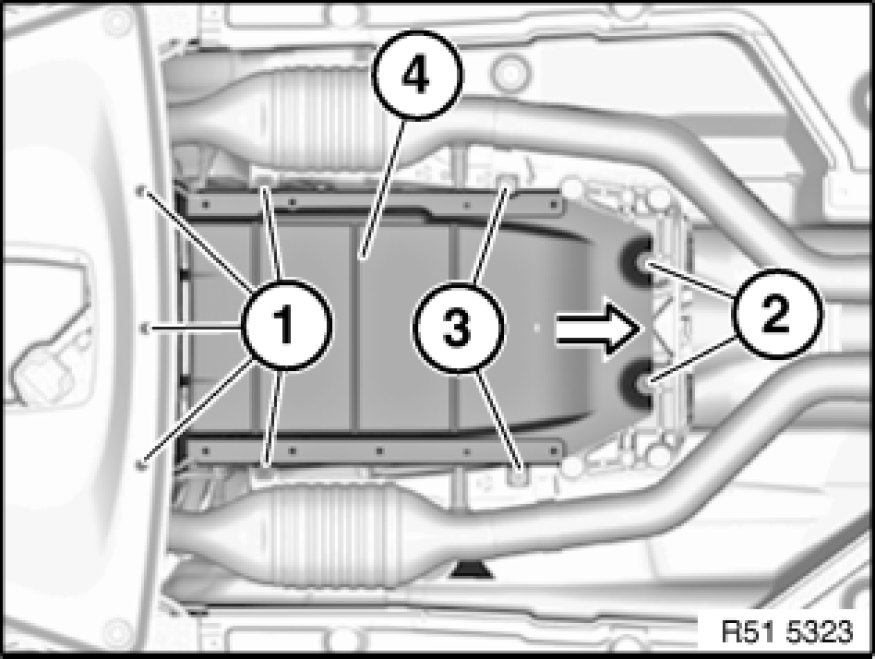 4
1
3
2
R51 5323