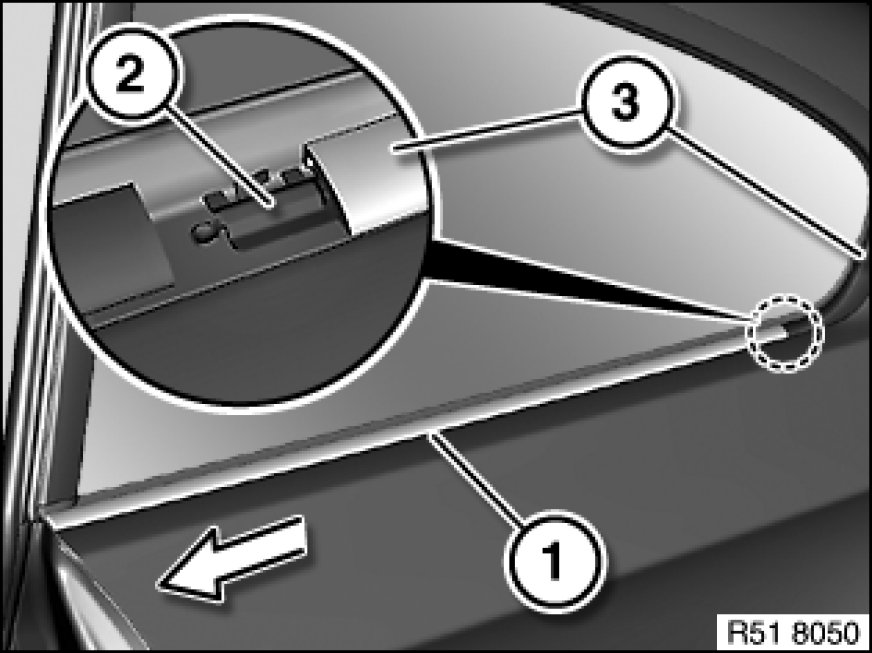 2
3
1
R51 8050