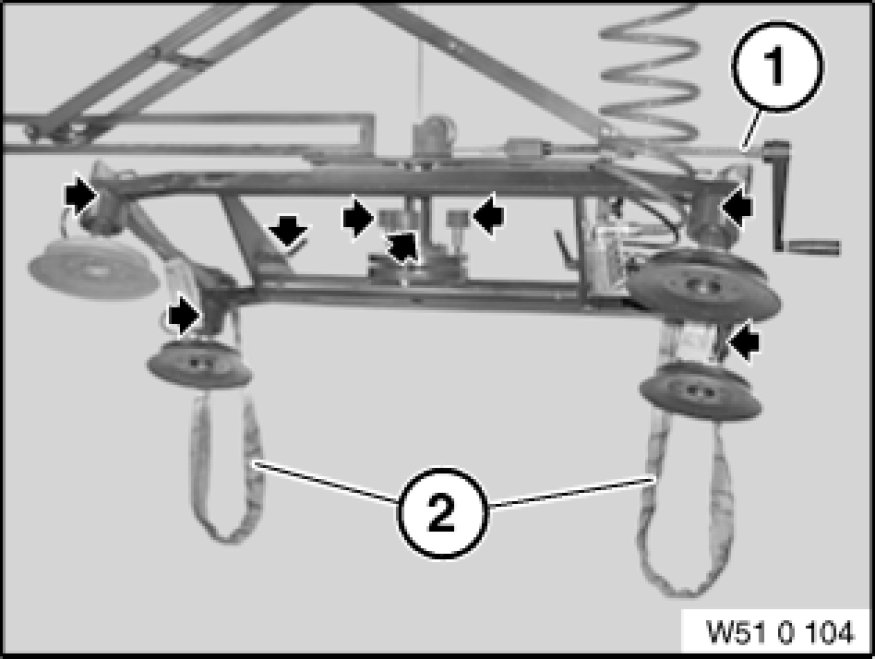 1
2
W51 0 104