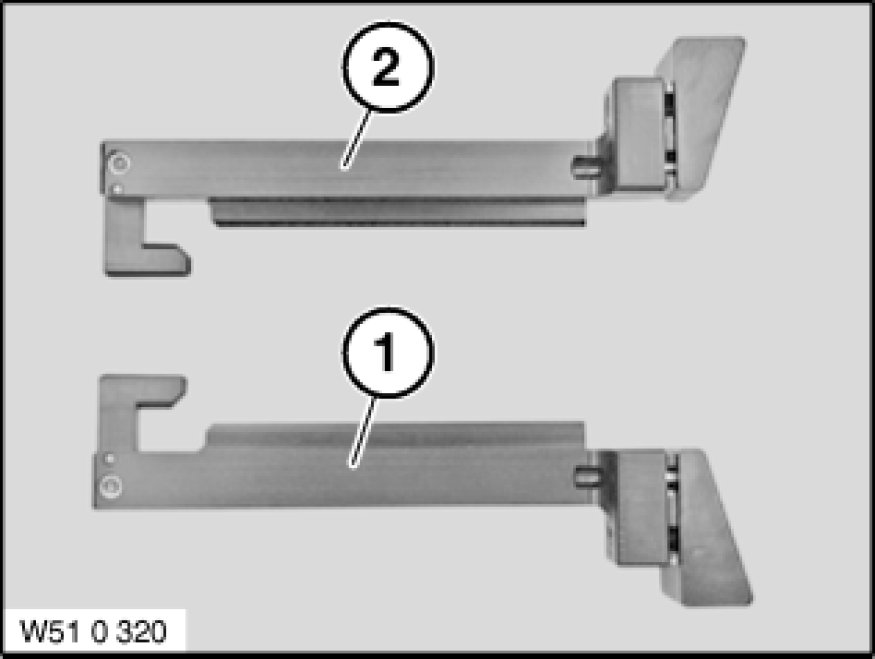 2

1

W51 0 320