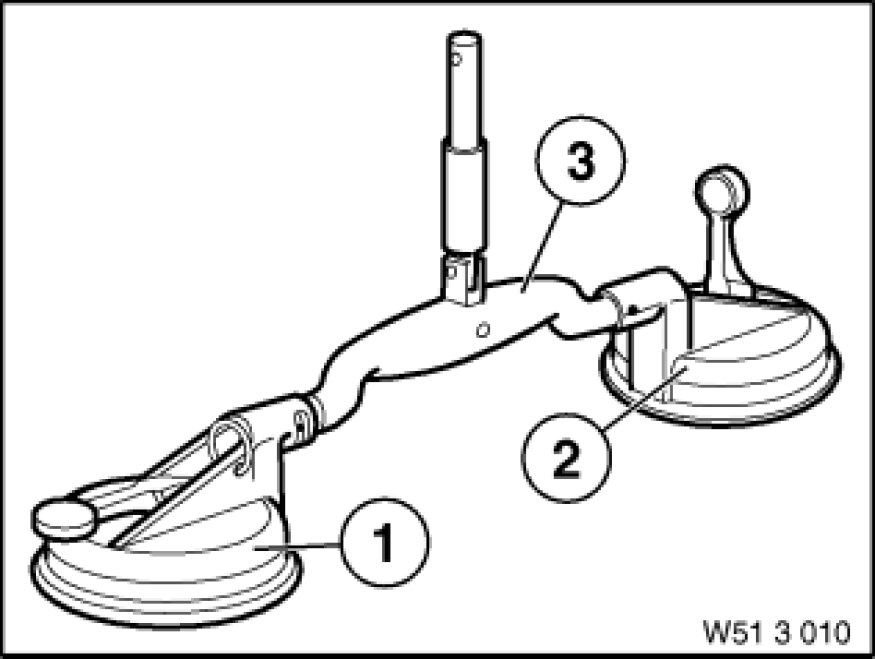 3

2

1

W51 3 010