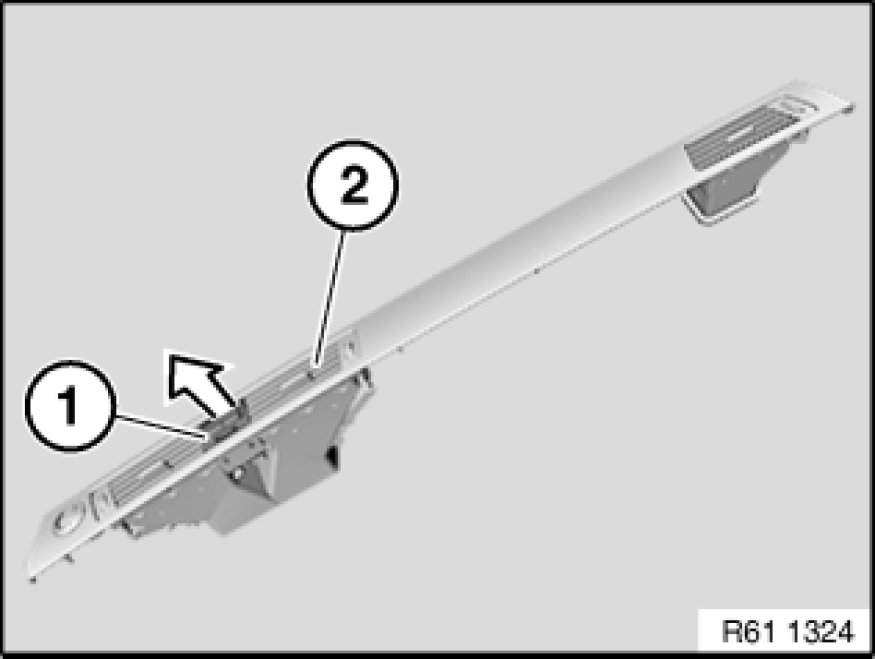 2

1

R61 1324