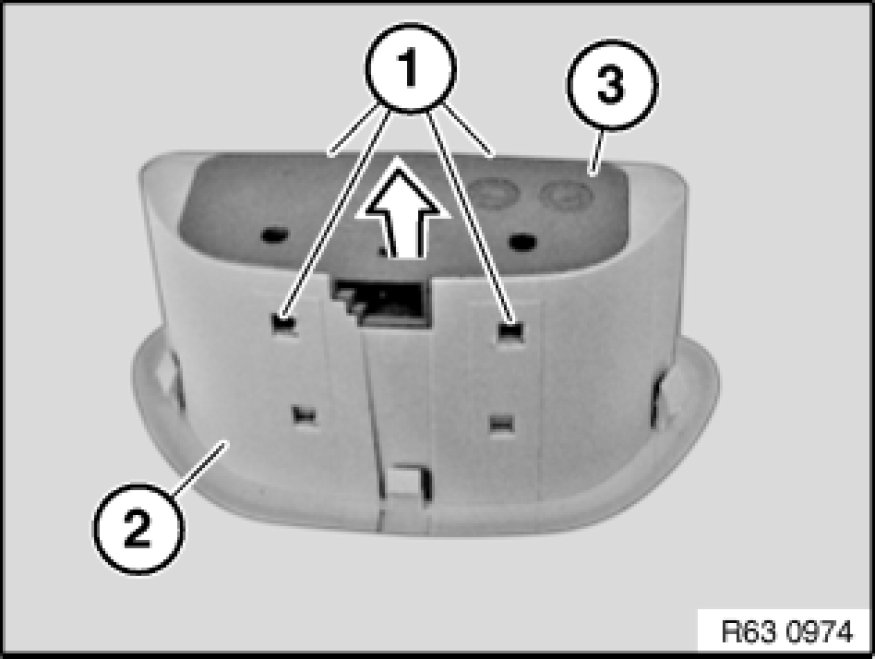 1
3
2
R63 0974