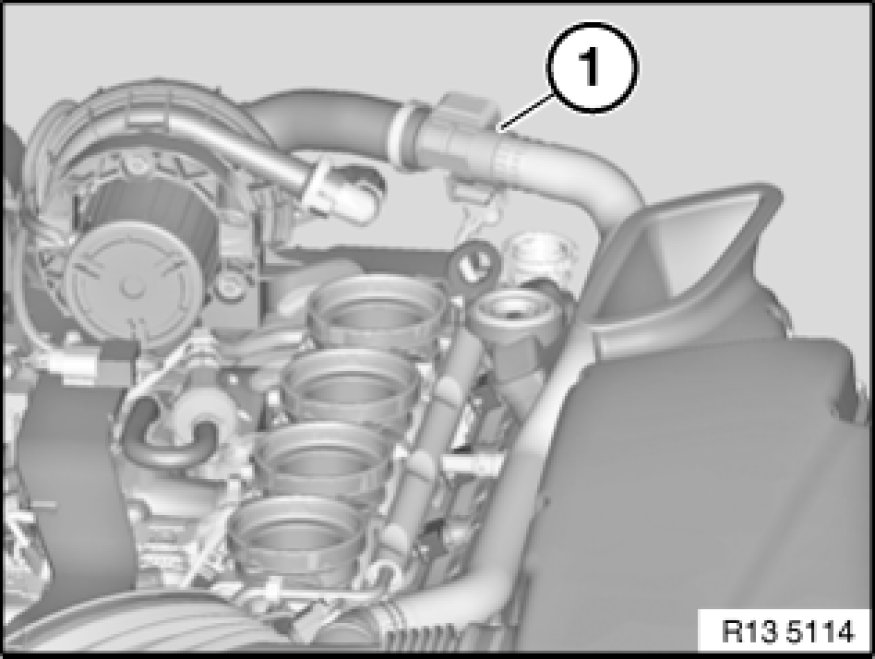 1

R13 5114