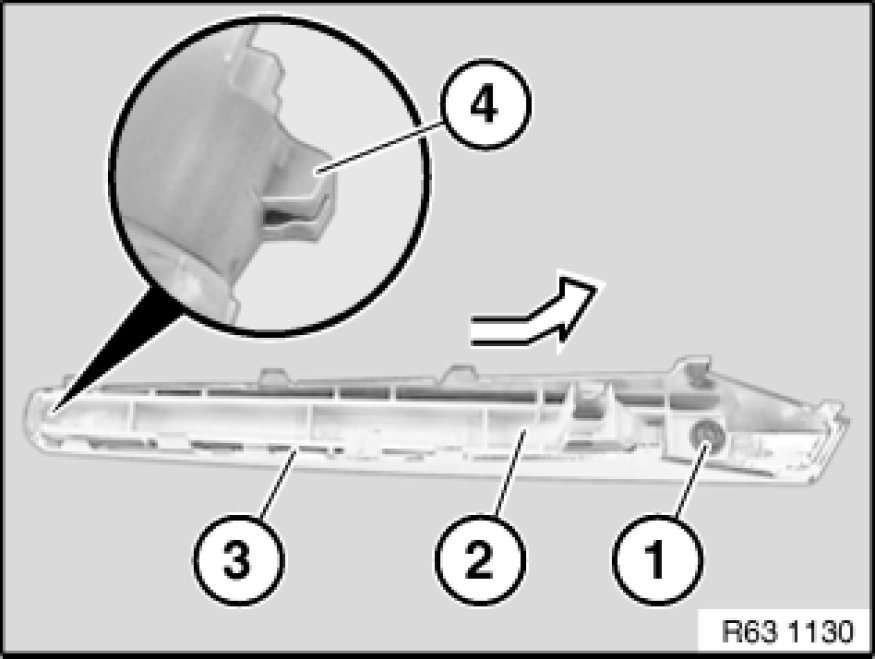 4

3

2

1

R63 1130