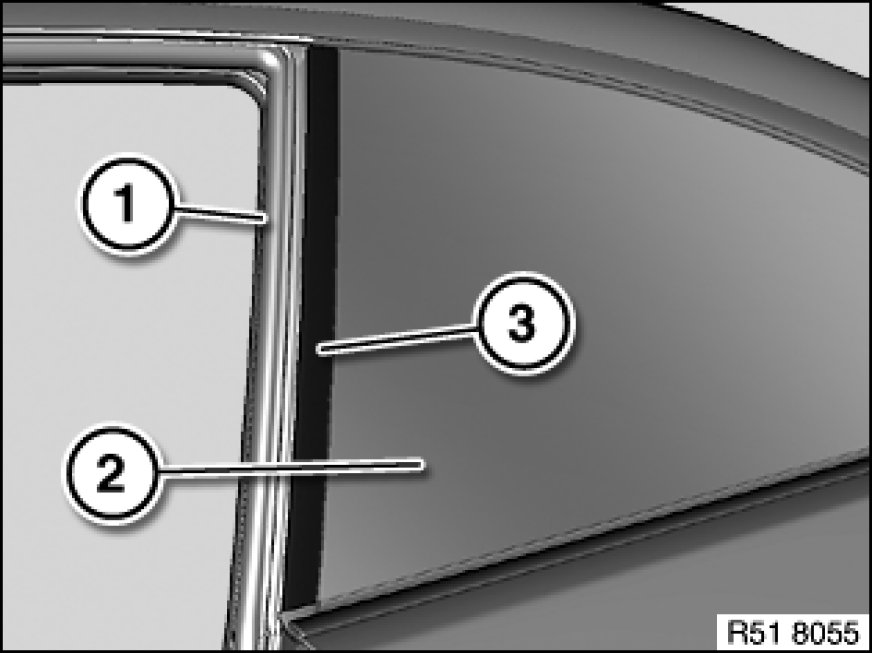 1
3
2
R51 8055