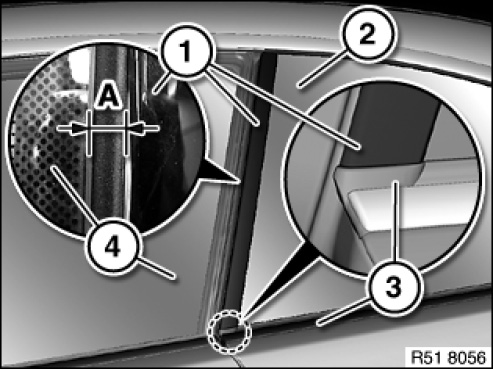 1
2
A
4
3
R51 8056