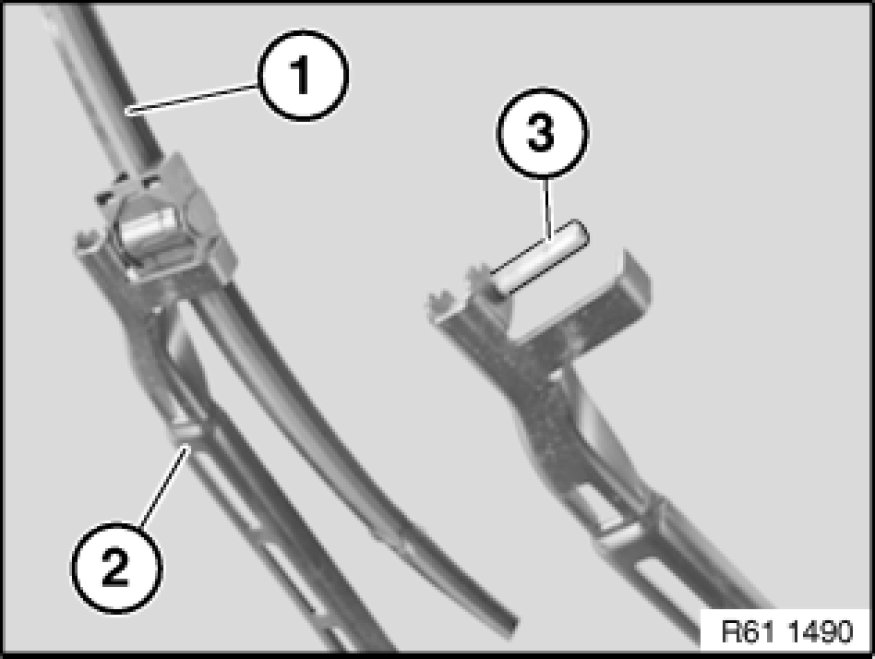 1
3
2
R61 1490