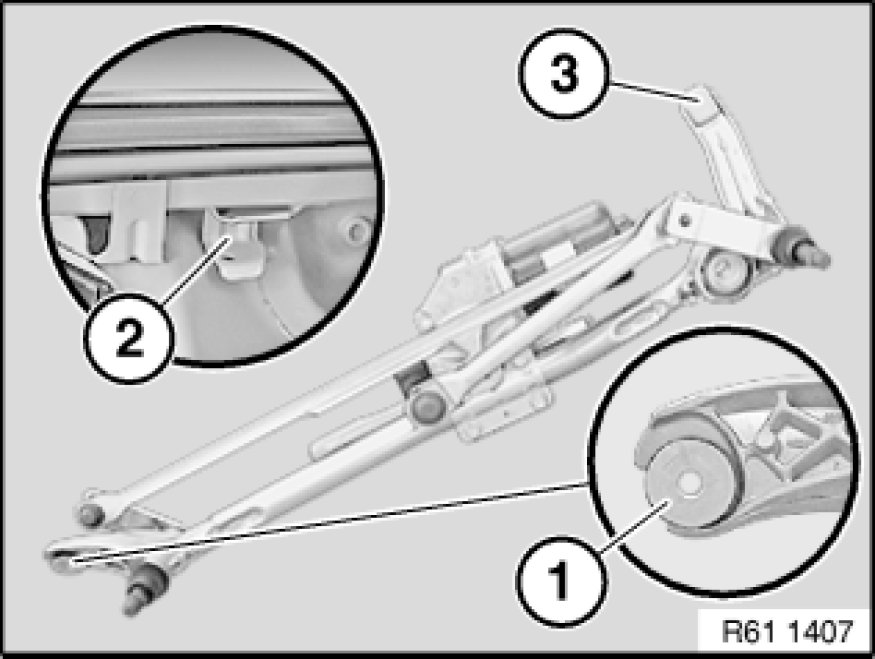 3

2

1

R61 1407